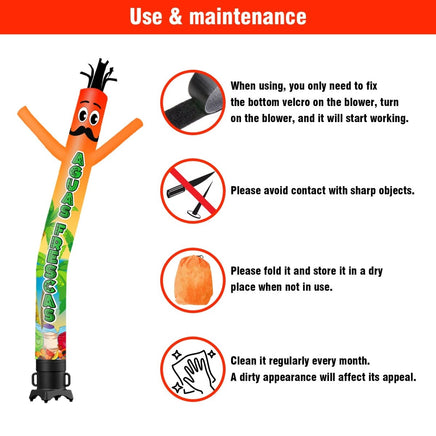 Use & maintenance

AGUAS FRESCAS

When using, you only need to fix the bottom velcro on the blower, turn on the blower, and it will start working.

Please avoid contact with sharp objects.

Please fold it and store it in a dry place when not in use.

Clean it regularly every month. A dirty appearance will affect its appeal.