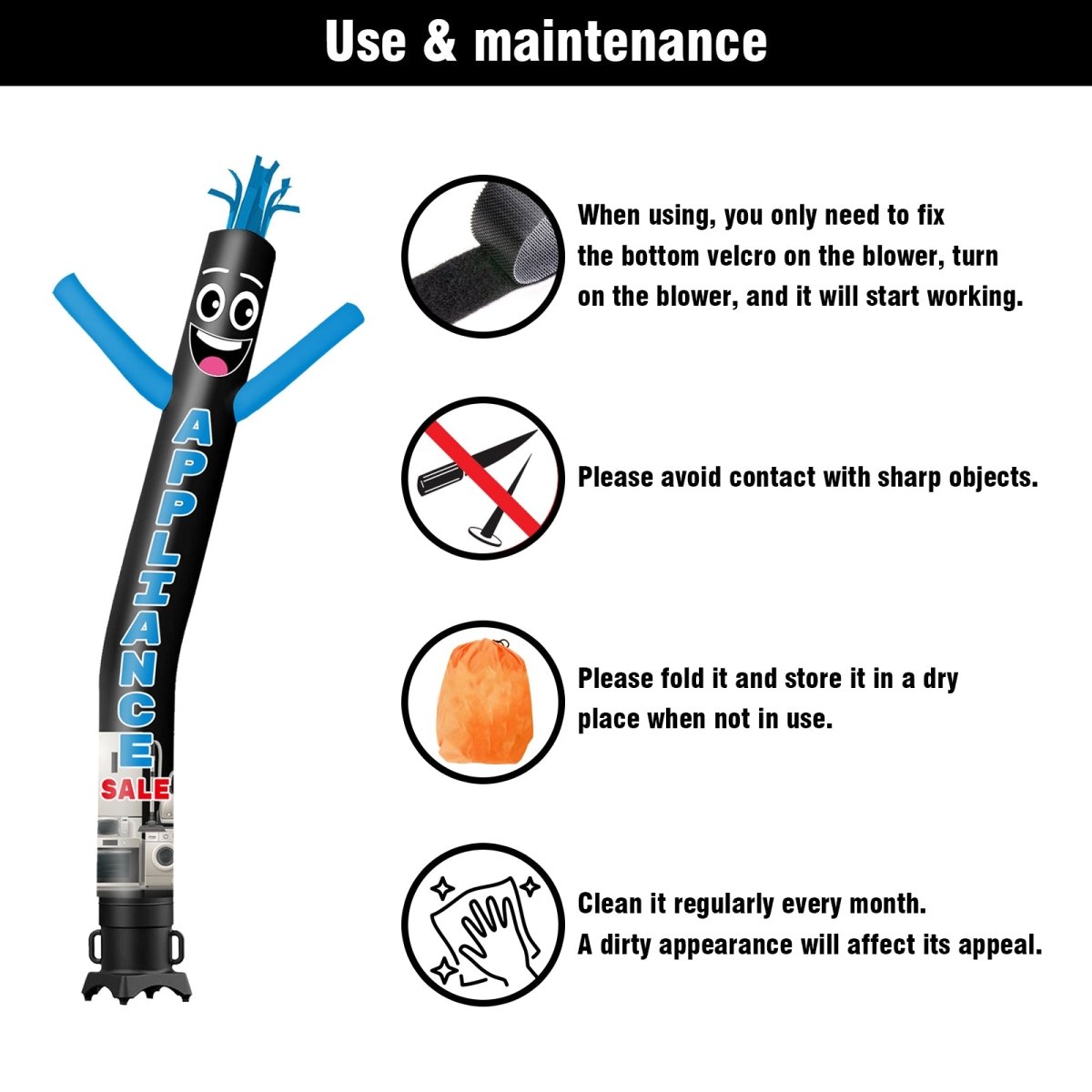 Use & maintenance

APPLIANCE

SALE

When using, you only need to fix the bottom velcro on the blower, turn on the blower, and it will start working.

Please avoid contact with sharp objects.

Please fold it and store it in a dry place when not in use.

Clean it regularly every month.
A dirty appearance will affect its appeal.