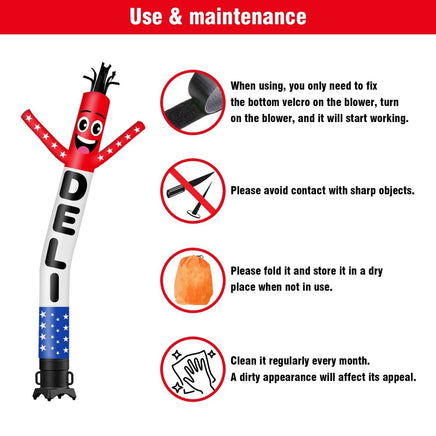 Use & maintenance

DELI

When using, you only need to fix the bottom velcro on the blower, turn on the blower, and it will start working.

Please avoid contact with sharp objects.

Please fold it and store it in a dry place when not in use.

Clean it regularly every month. A dirty appearance will affect its appeal.