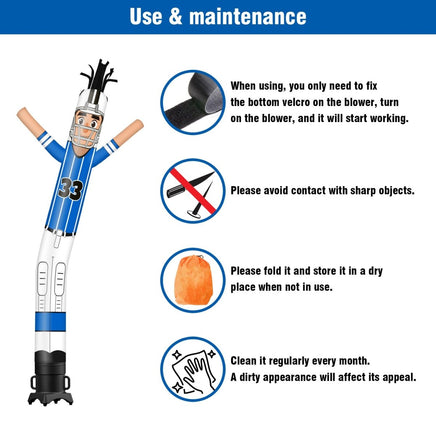 Use & maintenance

33

When using, you only need to fix the bottom velcro on the blower, turn on the blower, and it will start working.

Please avoid contact with sharp objects.

Please fold it and store it in a dry place when not in use.

Clean it regularly every month.
A dirty appearance will affect its appeal.