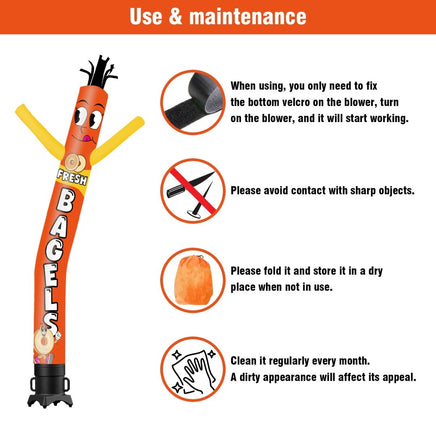 Use & maintenance

FRESH
BAGELS

When using, you only need to fix the bottom velcro on the blower, turn on the blower, and it will start working.

Please avoid contact with sharp objects.

Please fold it and store it in a dry place when not in use.

Clean it regularly every month.
A dirty appearance will affect its appeal.