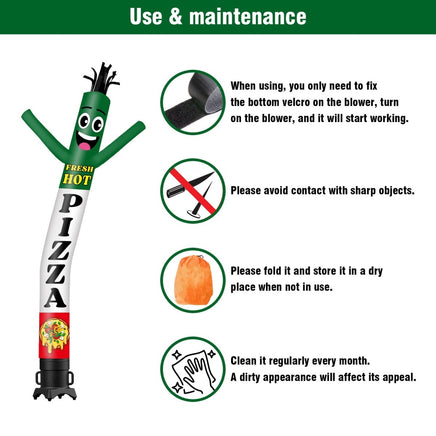 Use & maintenance

FRESH
HOT
PIZZA

When using, you only need to fix the bottom velcro on the blower, turn on the blower, and it will start working.

Please avoid contact with sharp objects.

Please fold it and store it in a dry place when not in use.

Clean it regularly every month.
A dirty appearance will affect its appeal.