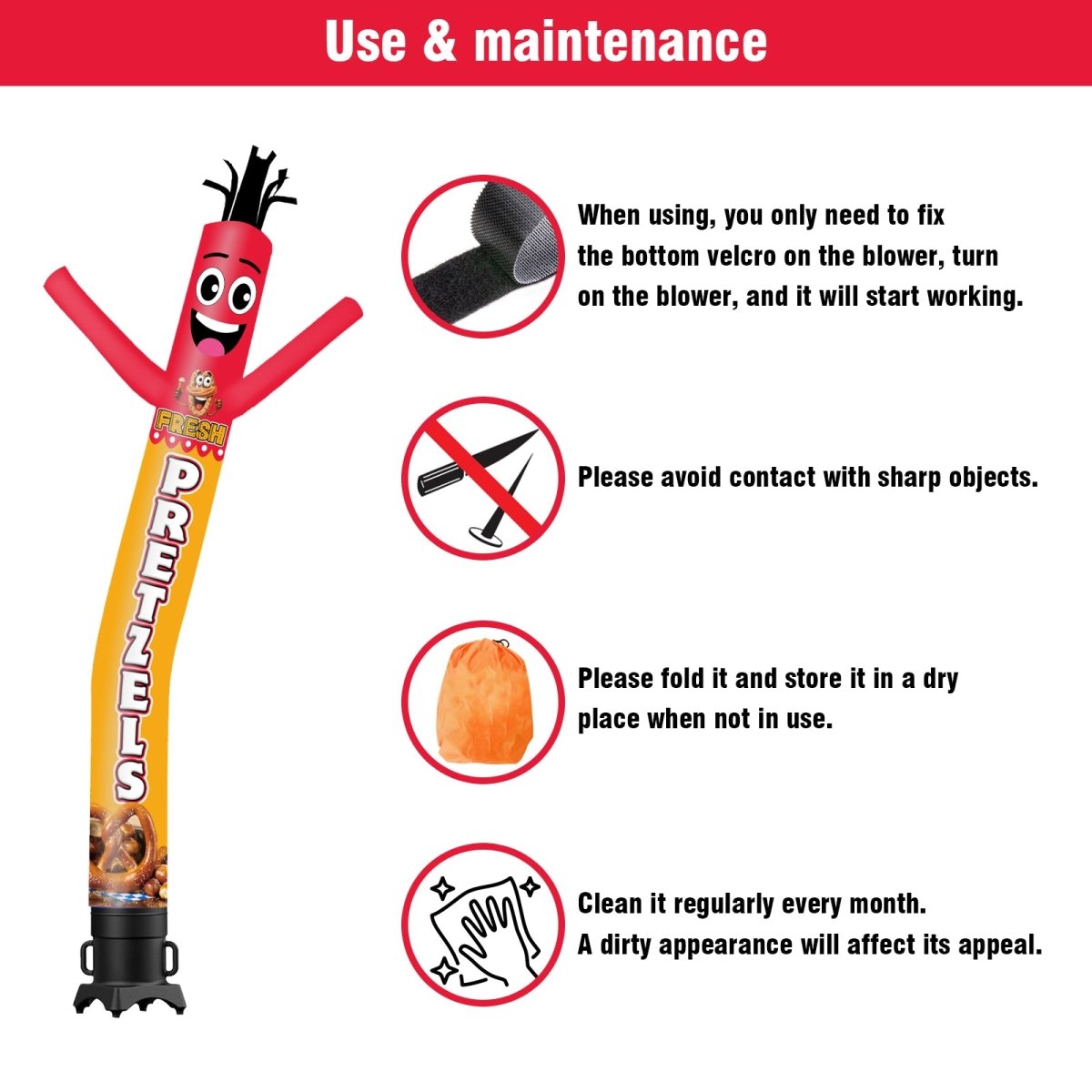 Use & maintenance

FRESH

PRETZELS

When using, you only need to fix the bottom velcro on the blower, turn on the blower, and it will start working.

Please avoid contact with sharp objects.

Please fold it and store it in a dry place when not in use.

Clean it regularly every month.
A dirty appearance will affect its appeal.