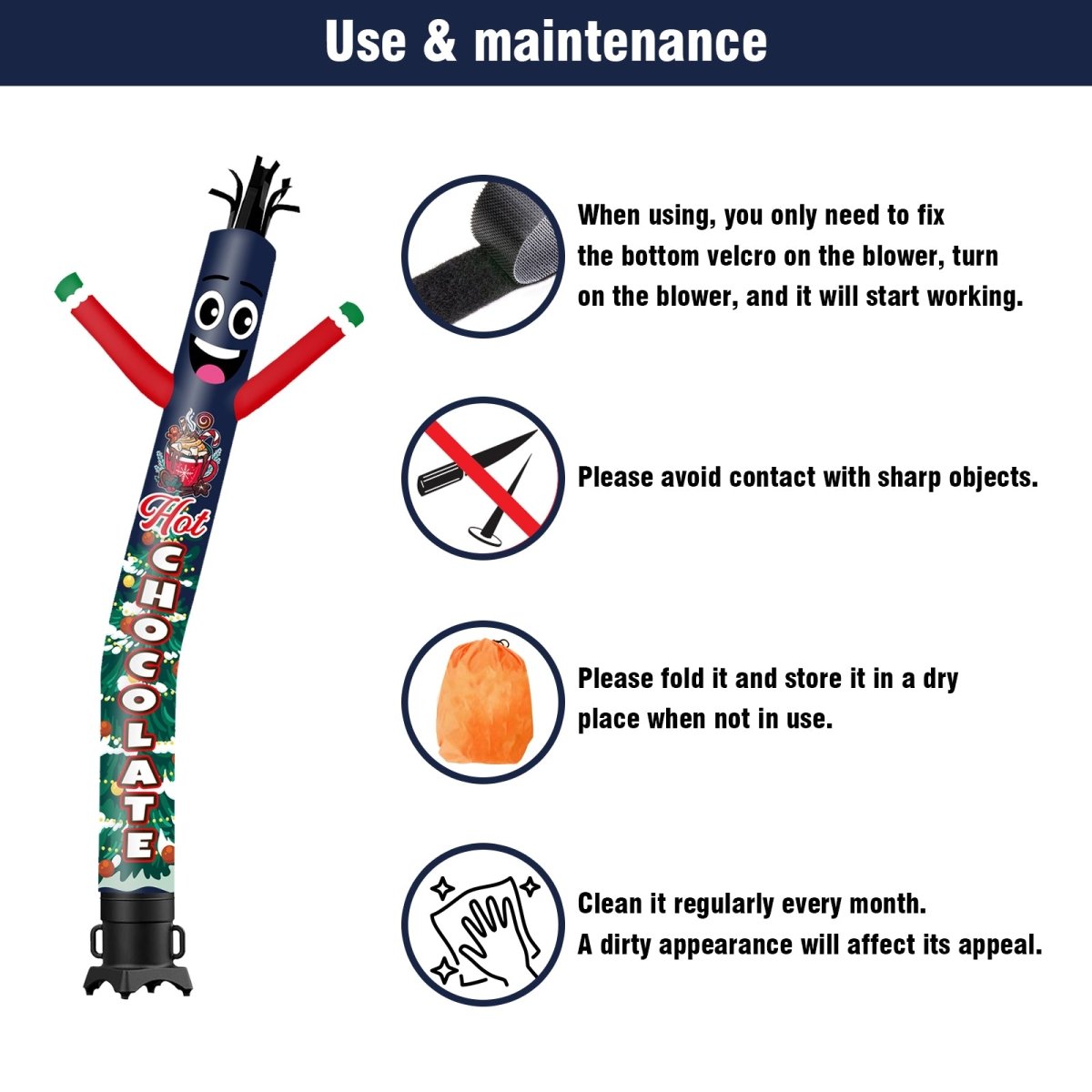 Use & maintenance

Hot CHOCOLATE

When using, you only need to fix the bottom velcro on the blower, turn on the blower, and it will start working.

Please avoid contact with sharp objects.

Please fold it and store it in a dry place when not in use.

Clean it regularly every month.
A dirty appearance will affect its appeal.