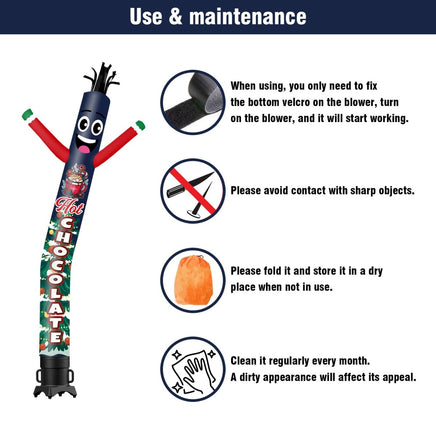 Use & maintenance

Hot CHOCOLATE

When using, you only need to fix the bottom velcro on the blower, turn on the blower, and it will start working.

Please avoid contact with sharp objects.

Please fold it and store it in a dry place when not in use.

Clean it regularly every month. A dirty appearance will affect its appeal.