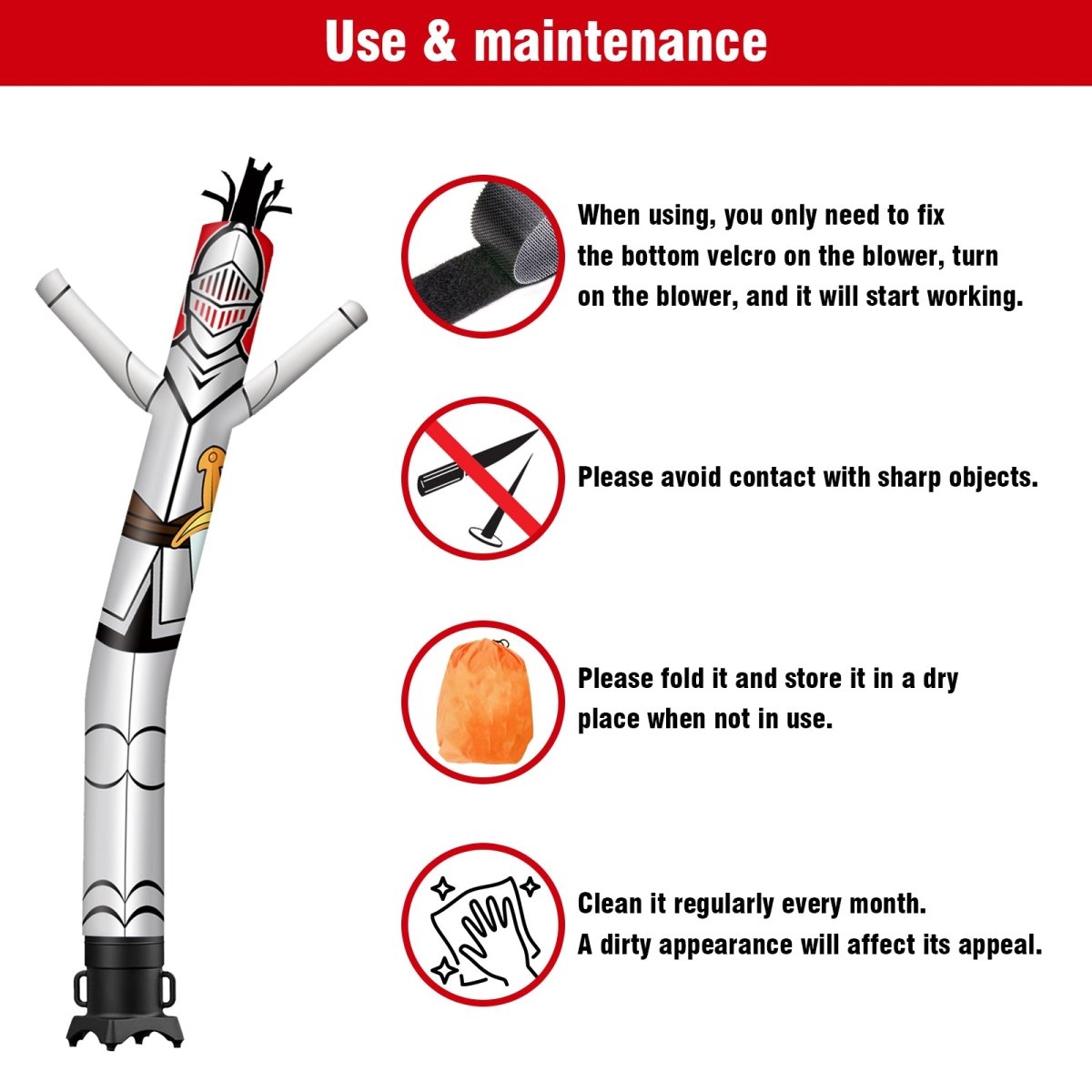 Use & maintenance

When using, you only need to fix the bottom velcro on the blower, turn on the blower, and it will start working.

Please avoid contact with sharp objects.

Please fold it and store it in a dry place when not in use.

Clean it regularly every month.
A dirty appearance will affect its appeal.