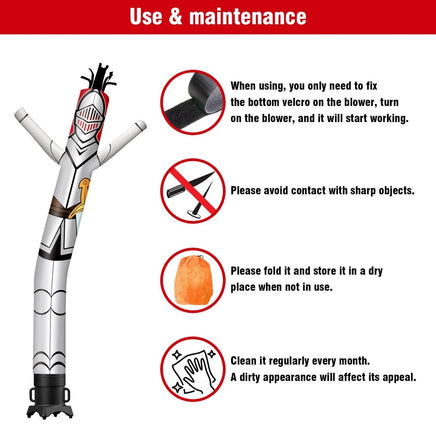 Use & maintenance

When using, you only need to fix the bottom velcro on the blower, turn on the blower, and it will start working.

Please avoid contact with sharp objects.

Please fold it and store it in a dry place when not in use.

Clean it regularly every month.
A dirty appearance will affect its appeal.