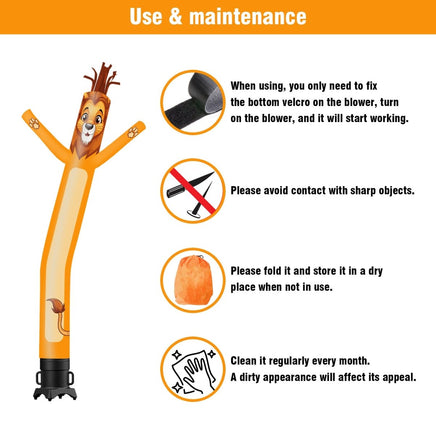 Use & maintenance

When using, you only need to fix the bottom velcro on the blower, turn on the blower, and it will start working.

Please avoid contact with sharp objects.

Please fold it and store it in a dry place when not in use.

Clean it regularly every month.
A dirty appearance will affect its appeal.