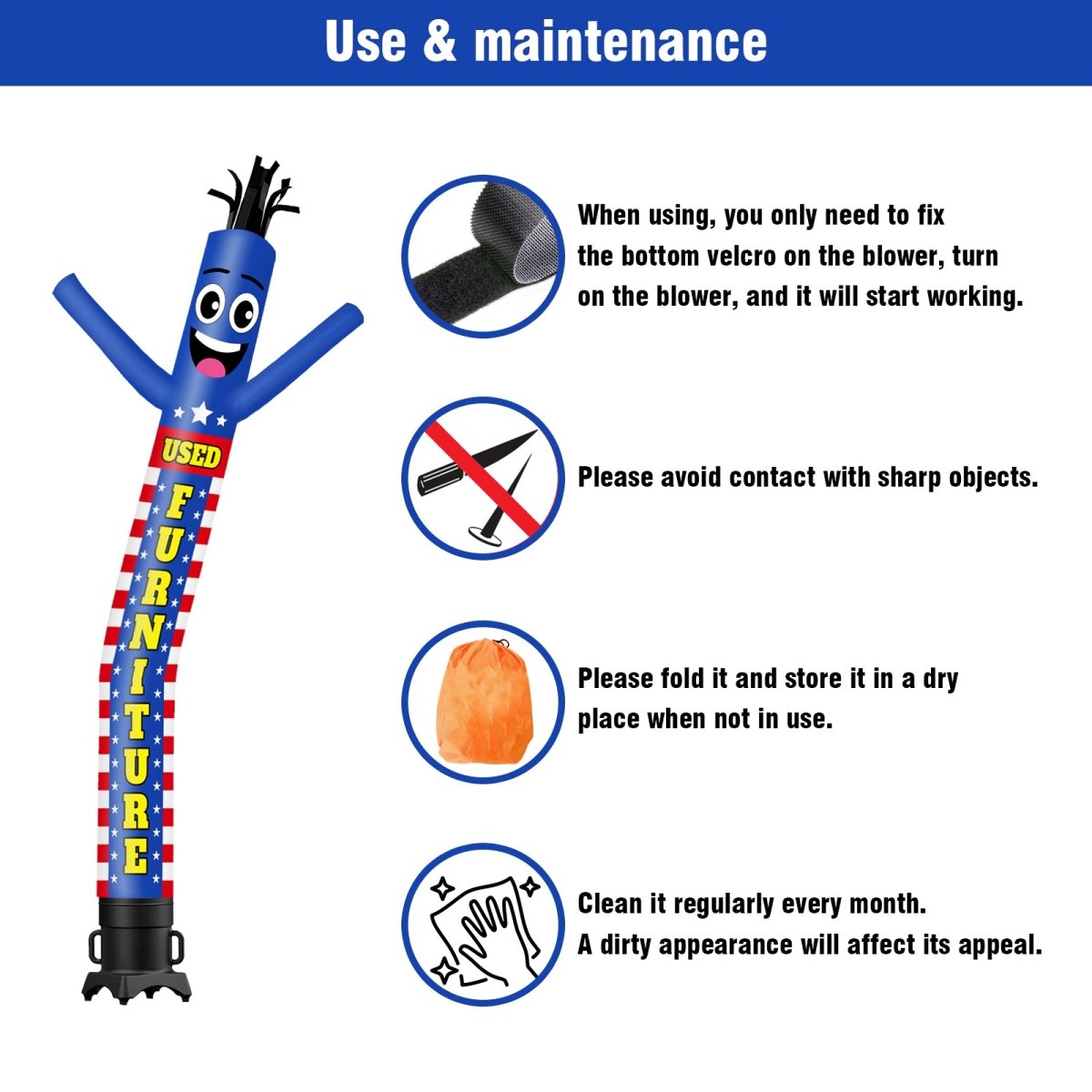 Use & maintenance

USED
FURNITURE

When using, you only need to fix the bottom velcro on the blower, turn on the blower, and it will start working.

Please avoid contact with sharp objects.

Please fold it and store it in a dry place when not in use.

Clean it regularly every month.
A dirty appearance will affect its appeal.