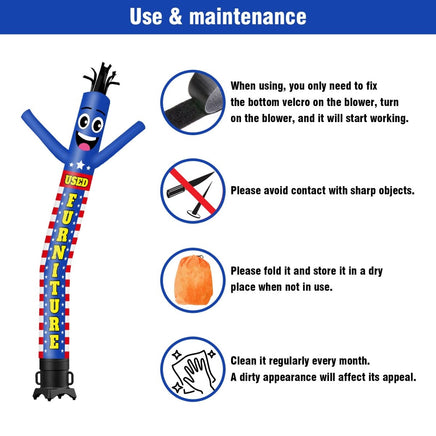 Use & maintenance

USED
FURNITURE

When using, you only need to fix the bottom velcro on the blower, turn on the blower, and it will start working.

Please avoid contact with sharp objects.

Please fold it and store it in a dry place when not in use.

Clean it regularly every month.
A dirty appearance will affect its appeal.