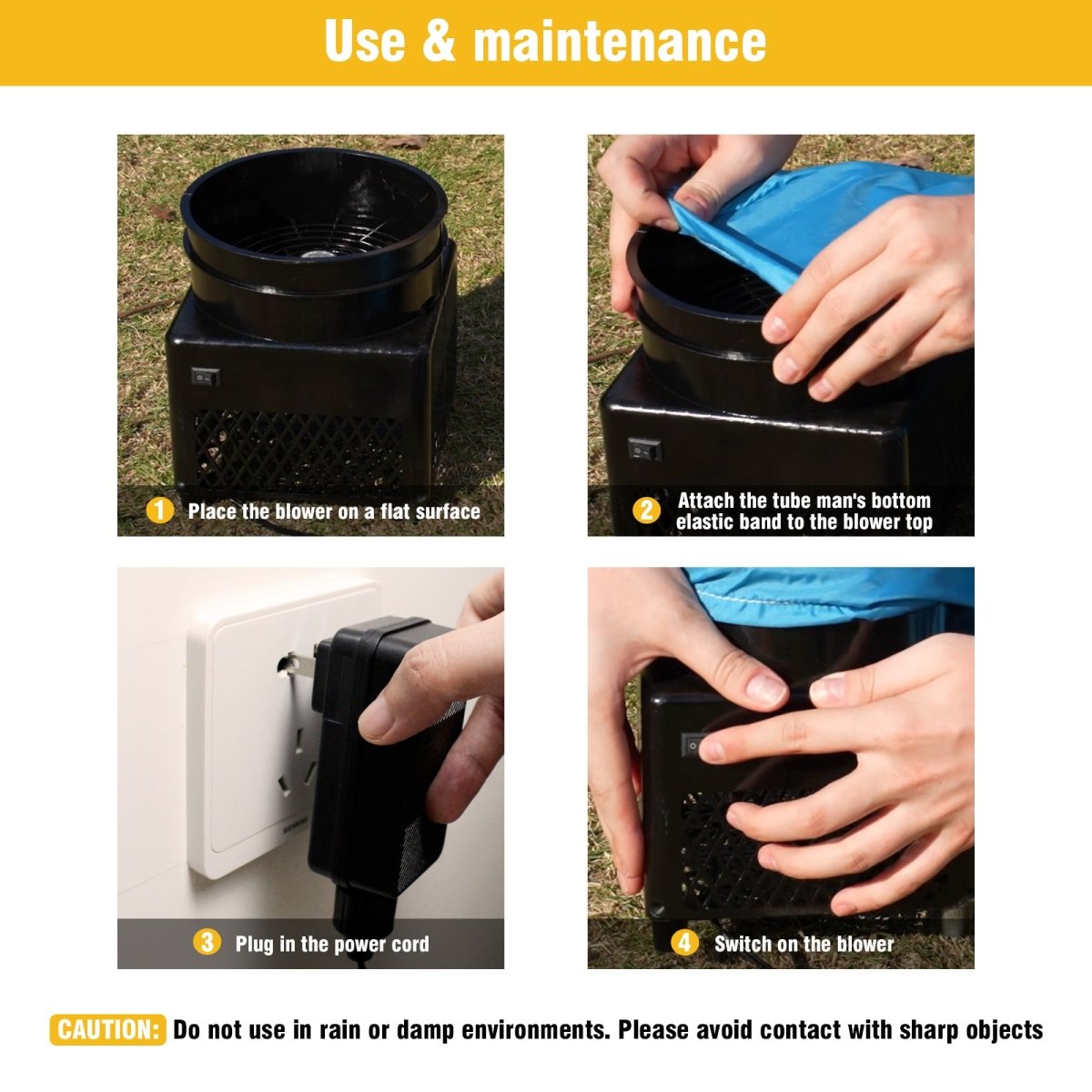 Use & maintenance

1 Place the blower on a flat surface

2 Attach the tube man's bottom elastic band to the blower top

3 Plug in the power cord

4 Switch on the blower

CAUTION: Do not use in rain or damp environments. Please avoid contact with sharp objects