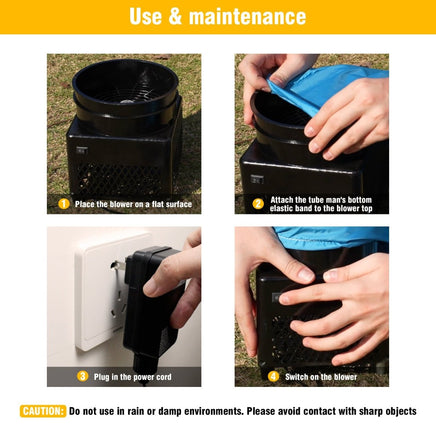 Use & maintenance

1 Place the blower on a flat surface

2 Attach the tube man's bottom elastic band to the blower top

3 Plug in the power cord

4 Switch on the blower

CAUTION: Do not use in rain or damp environments. Please avoid contact with sharp objects