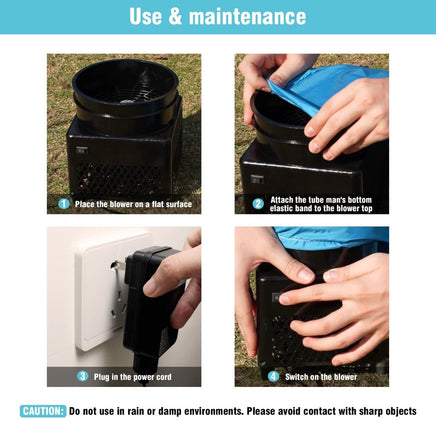 Use & maintenance

1 Place the blower on a flat surface

2 Attach the tube man's bottom elastic band to the blower top

3 Plug in the power cord

4 Switch on the blower

CAUTION: Do not use in rain or damp environments. Please avoid contact with sharp objects