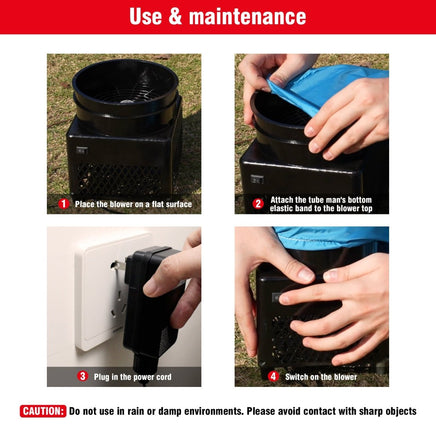 Use & maintenance

1 Place the blower on a flat surface

2 Attach the tube man's bottom elastic band to the blower top

3 Plug in the power cord

4 Switch on the blower

CAUTION: Do not use in rain or damp environments. Please avoid contact with sharp objects