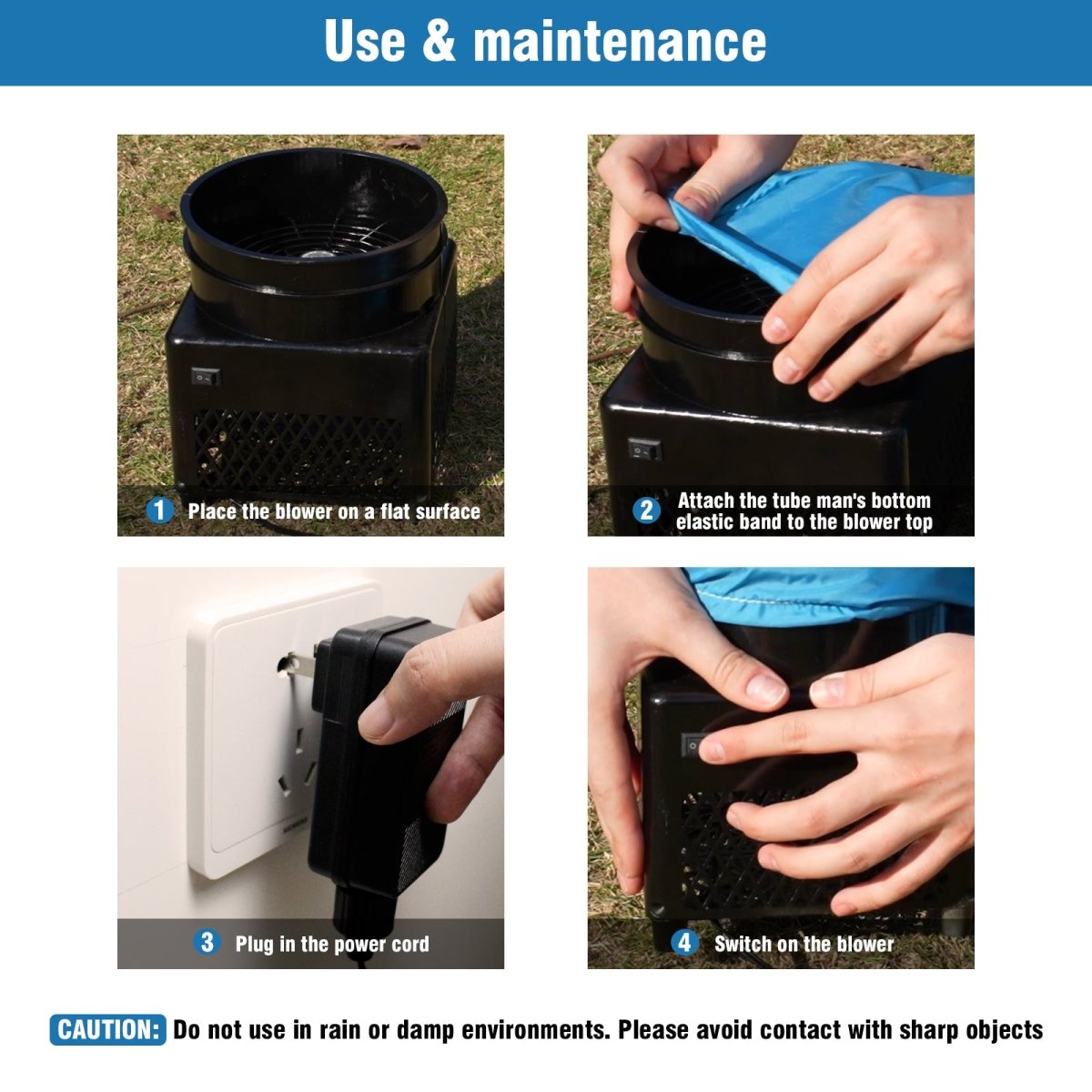 Use & maintenance

1 Place the blower on a flat surface

2 Attach the tube man's bottom elastic band to the blower top

3 Plug in the power cord

4 Switch on the blower

CAUTION: Do not use in rain or damp environments. Please avoid contact with sharp objects