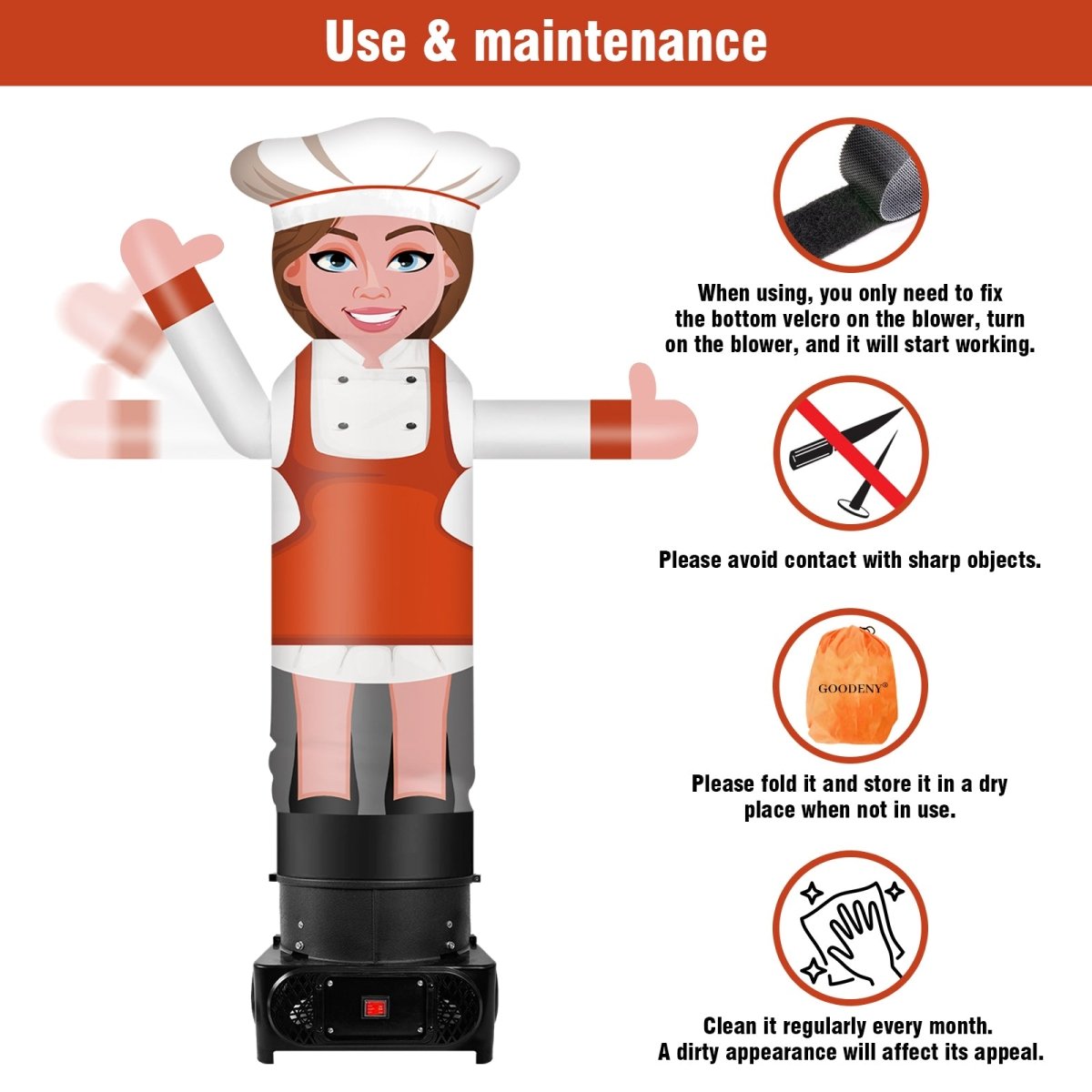 Use & maintenance

When using, you only need to fix the bottom velcro on the blower, turn on the blower, and it will start working.

Please avoid contact with sharp objects.

GOODENY®

Please fold it and store it in a dry place when not in use.

Clean it regularly every month. A dirty appearance will affect its appeal.