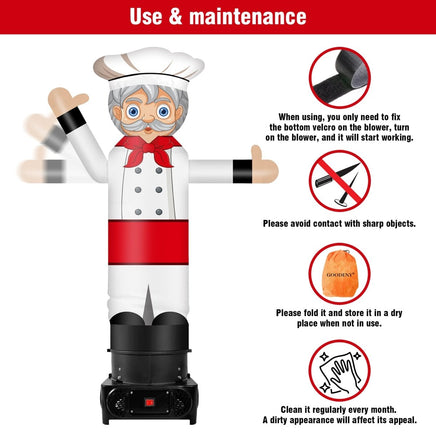 Use & maintenance

When using, you only need to fix the bottom velcro on the blower, turn on the blower, and it will start working.

Please avoid contact with sharp objects.

GOODENY®

Please fold it and store it in a dry place when not in use.

Clean it regularly every month. A dirty appearance will affect its appeal.