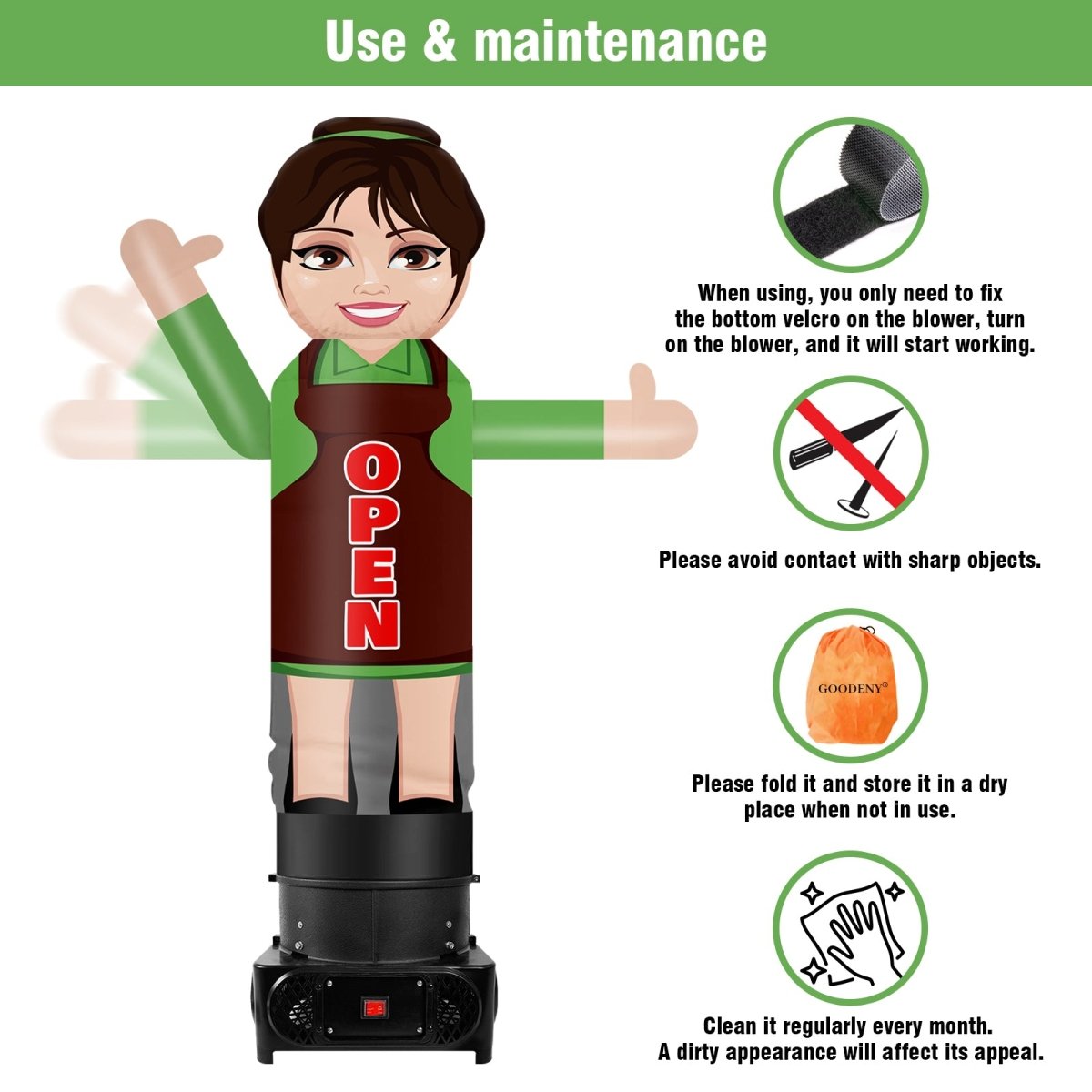 Use & maintenance

OPEN

When using, you only need to fix the bottom velcro on the blower, turn on the blower, and it will start working.

Please avoid contact with sharp objects.

GOODENY®

Please fold it and store it in a dry place when not in use.

Clean it regularly every month. A dirty appearance will affect its appeal.