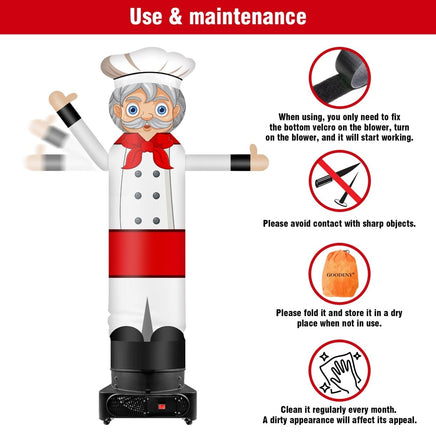 Use & maintenance

When using, you only need to fix the bottom velcro on the blower, turn on the blower, and it will start working.

Please avoid contact with sharp objects.

GOODENY®

Please fold it and store it in a dry place when not in use.

Clean it regularly every month. A dirty appearance will affect its appeal.