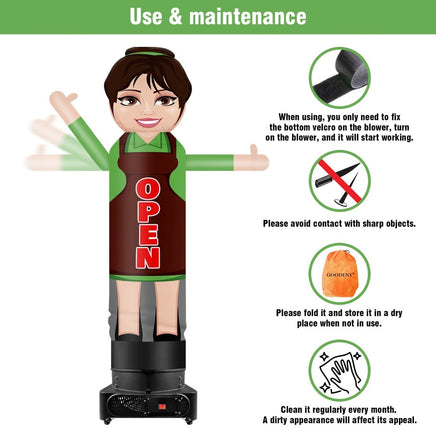 Use & maintenance

OPEN

When using, you only need to fix the bottom velcro on the blower, turn on the blower, and it will start working.

Please avoid contact with sharp objects.

GOODENY®

Please fold it and store it in a dry place when not in use.

Clean it regularly every month. A dirty appearance will affect its appeal.