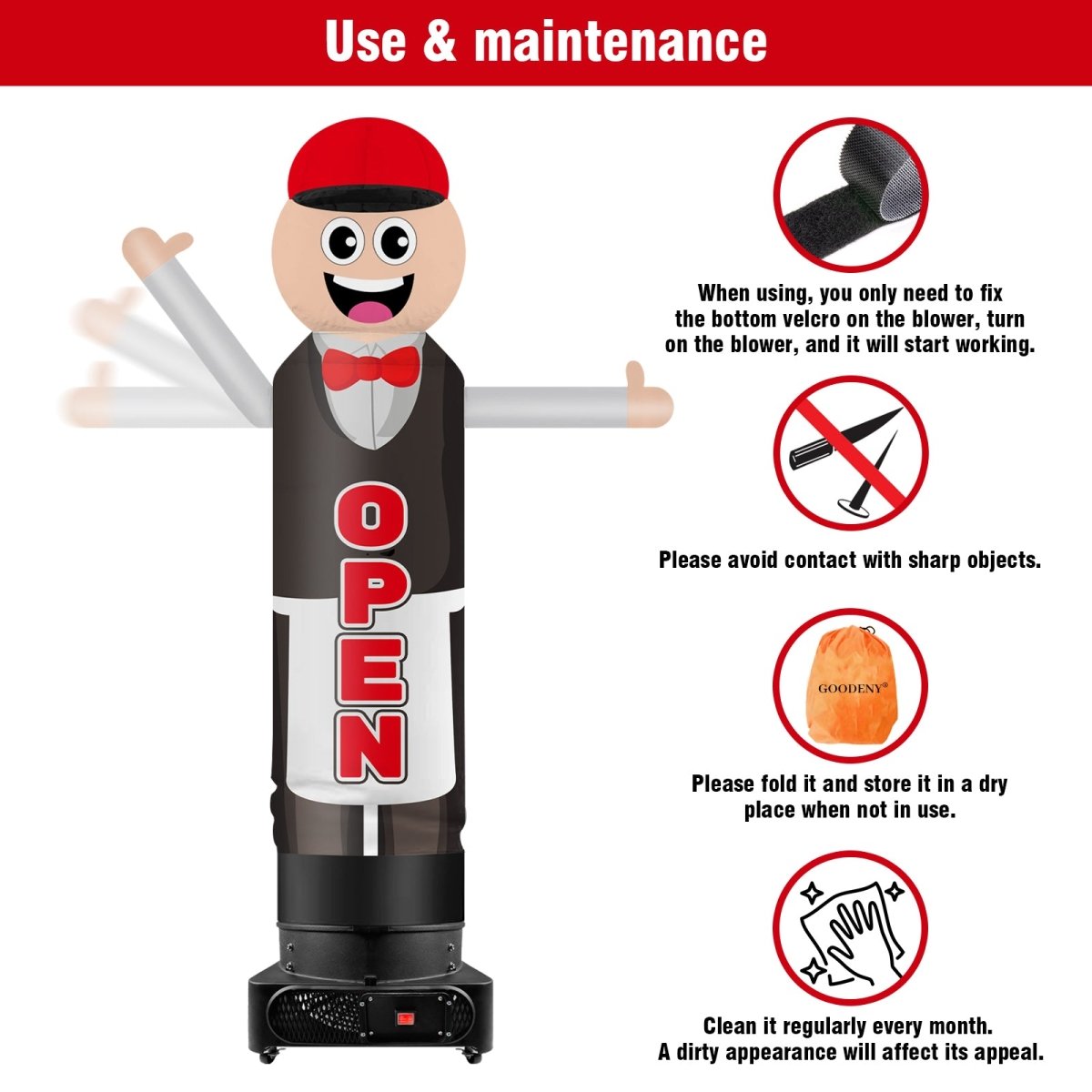 Use & maintenance

OPEN

When using, you only need to fix the bottom velcro on the blower, turn on the blower, and it will start working.

Please avoid contact with sharp objects.

GOODENY®

Please fold it and store it in a dry place when not in use.

Clean it regularly every month. A dirty appearance will affect its appeal.